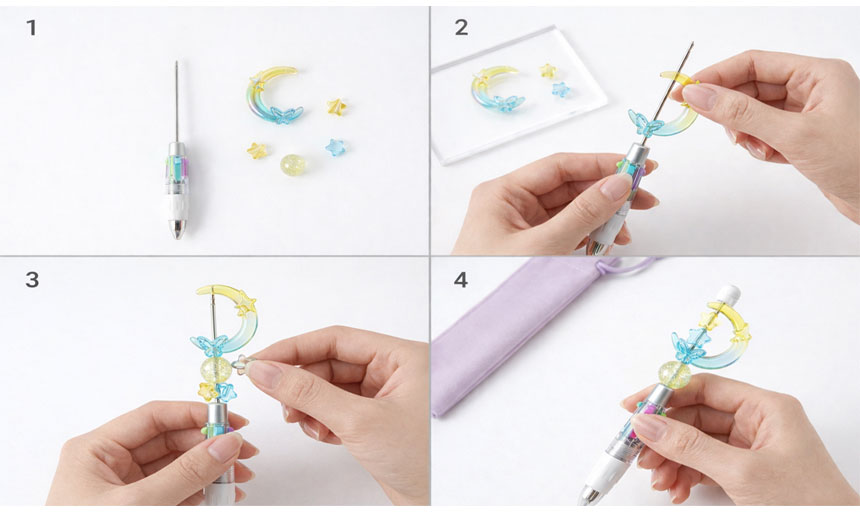 1

2

3

4